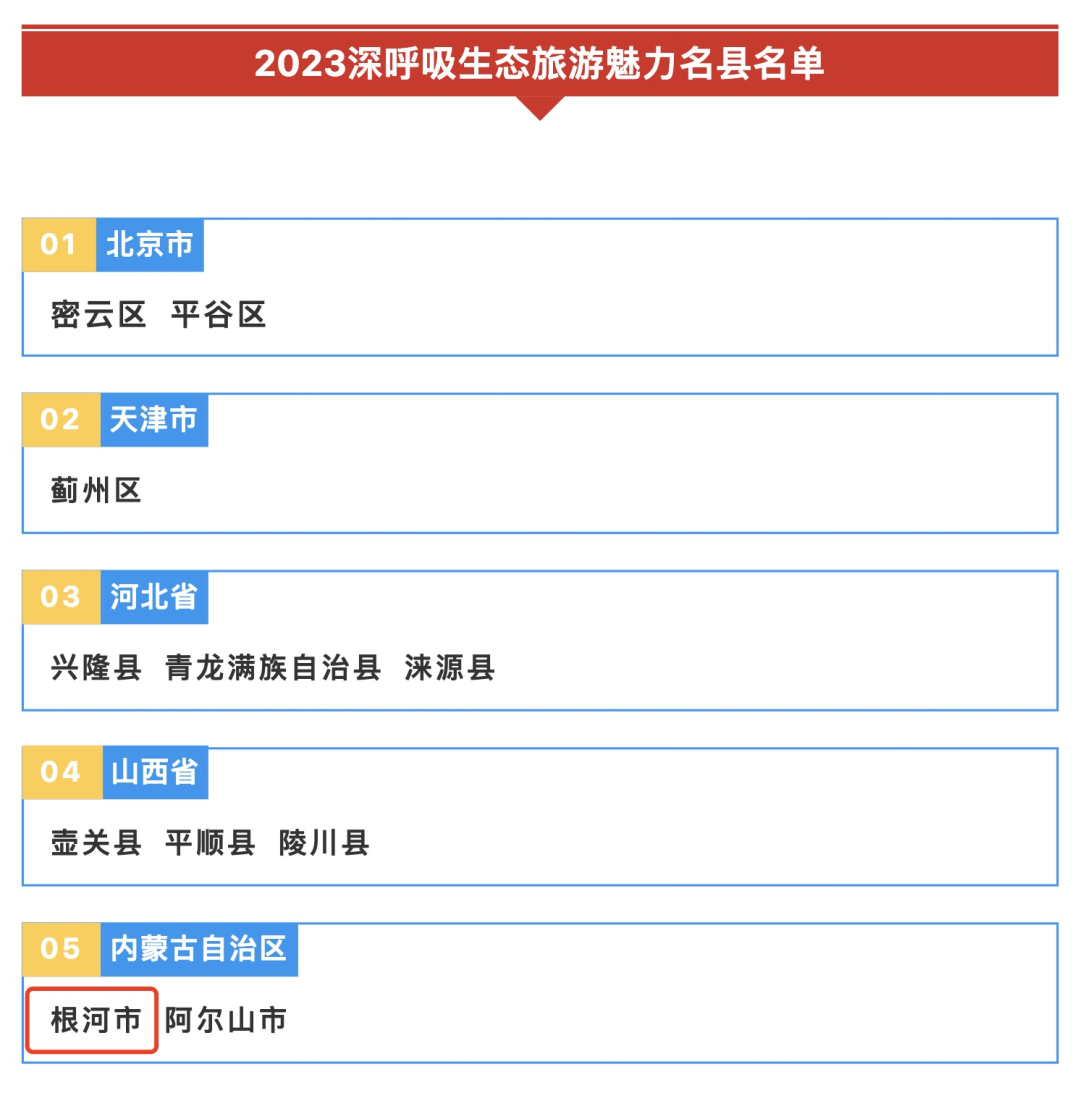 2023深呼吸生态旅游魅力名县名单

01 北京市

密云区 平谷区

02 天津市

蓟州区

03 河北省

兴隆县 青龙满族自治县 涞源县

04 山西省

壶关县 平顺县 陵川县

05 内蒙古自治区

根河市 阿尔山市